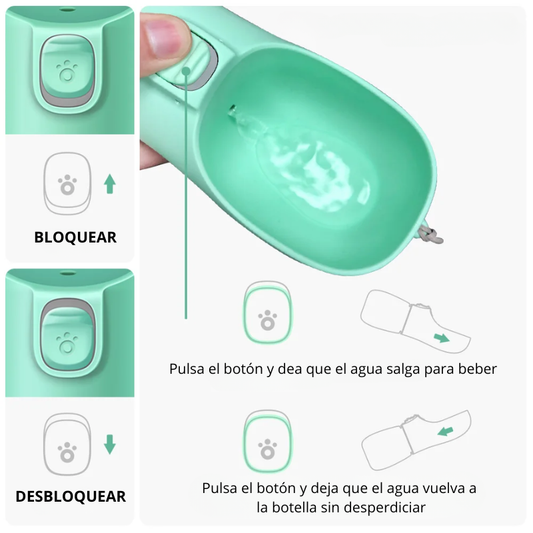 BLOQUEAR

DESBLOQUEAR

Pulsa el botón y dea que el agua salga para beber

Pulsa el botón y deja que el agua vuelva a la botella sin desperdiciar